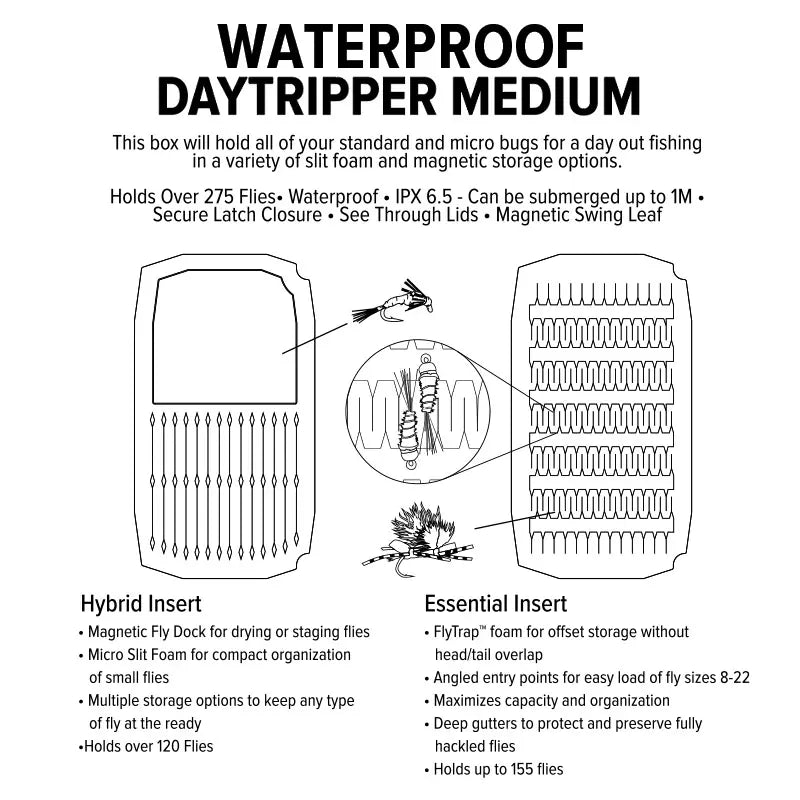 WATERPROOF
DAYTRIPPER MEDIUM

This box will hold all of your standard and micro bugs for a day out fishing in a variety of slit foam and magnetic storage options.

Holds Over 275 Flies• Waterproof • IPX 6.5 - Can be submerged up to 1M • Secure Latch Closure • See Through Lids • Magnetic Swing Leaf

Hybrid Insert
• Magnetic Fly Dock for drying or staging flies
• Micro Slit Foam for compact organization of small flies
• Multiple storage options to keep any type of fly at the ready
•Holds over 120 Flies

Essential Insert
• FlyTrap™ foam for offset storage without head/tail overlap
• Angled entry points for easy load of fly sizes 8-22
• Maximizes capacity and organization
• Deep gutters to protect and preserve fully hackled flies
• Holds up to 155 flies